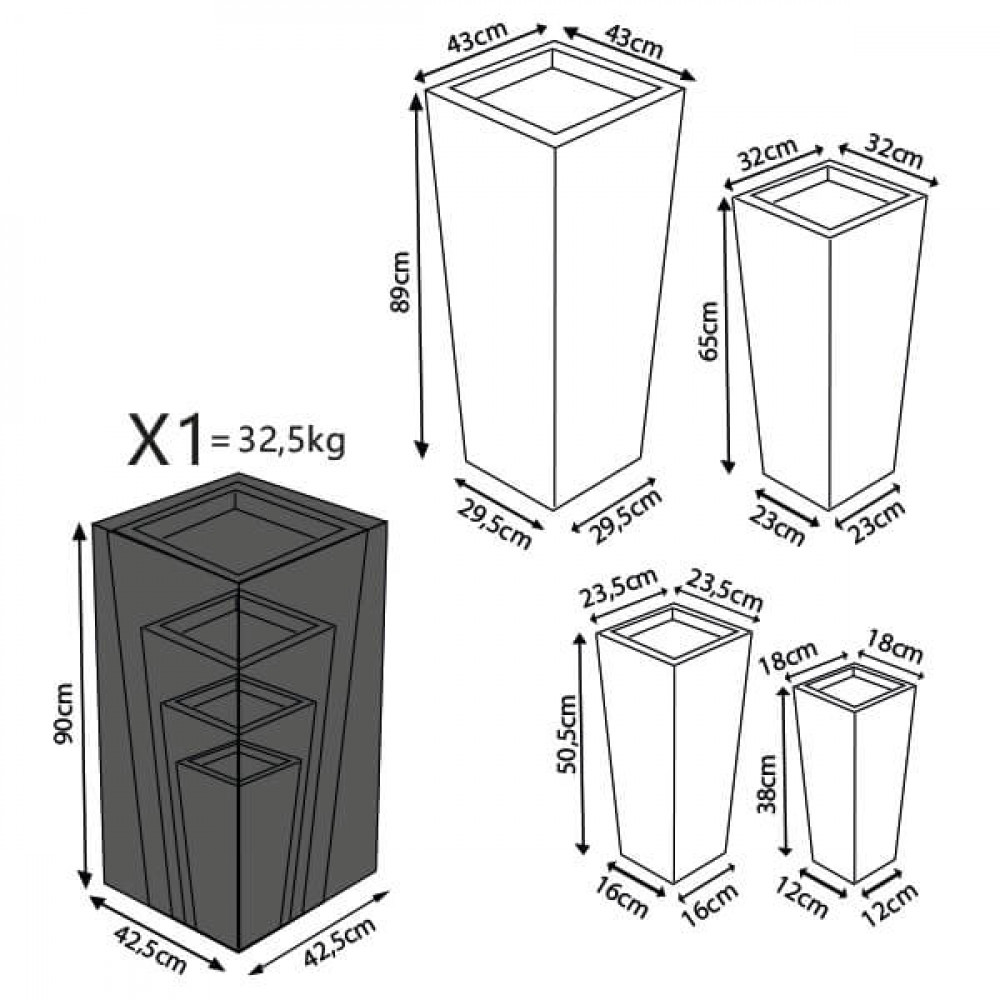 43cm
43cm
89cm
29,5cm
29,5cm
32cm
32cm
65cm
23cm
23cm
X1 = 32,5kg
90cm
42,5cm
42,5cm
23,5cm
23,5cm
50,5cm
16cm
16cm
18cm
18cm
38cm
12cm
12cm