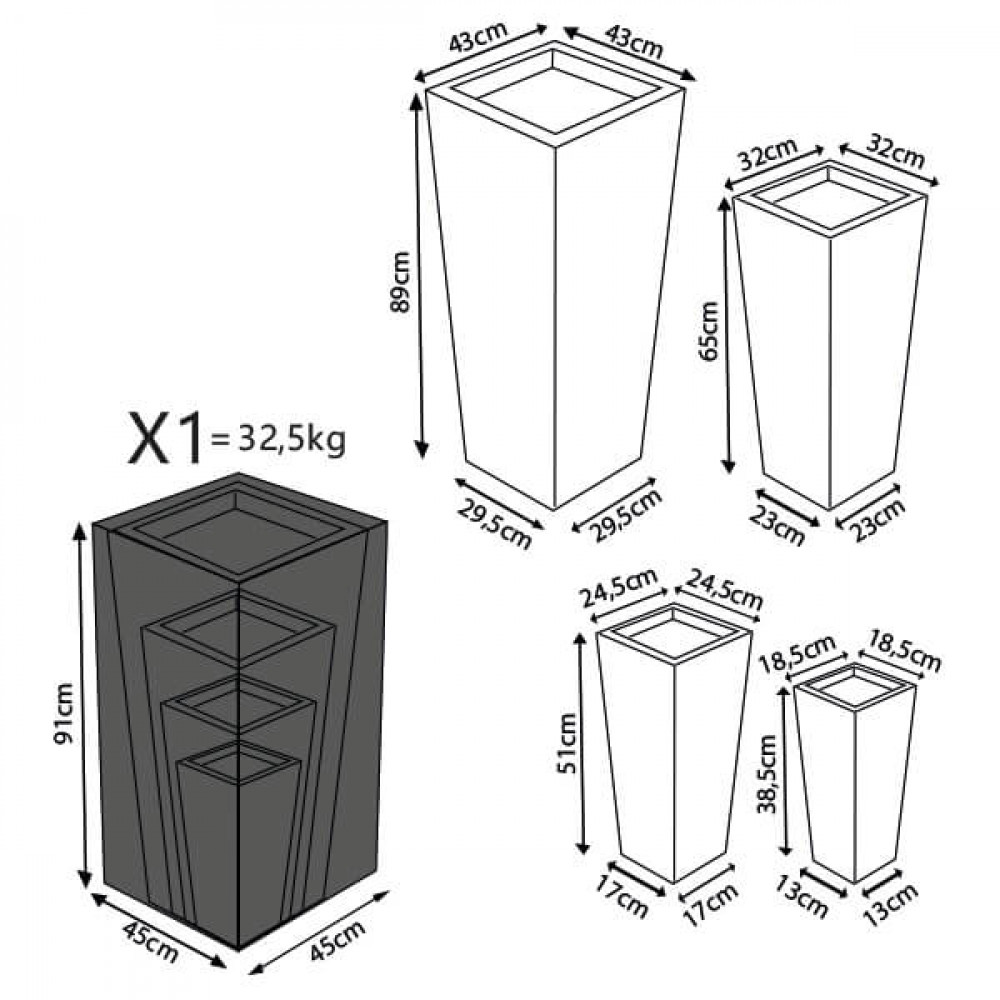 43cm 43cm
89cm
29,5cm 29,5cm

32cm 32cm
65cm
23cm 23cm

X1 = 32,5kg
91cm
45cm 45cm

24,5cm 24,5cm
51cm
17cm 17cm

18,5cm 18,5cm
38,5cm
13cm 13cm